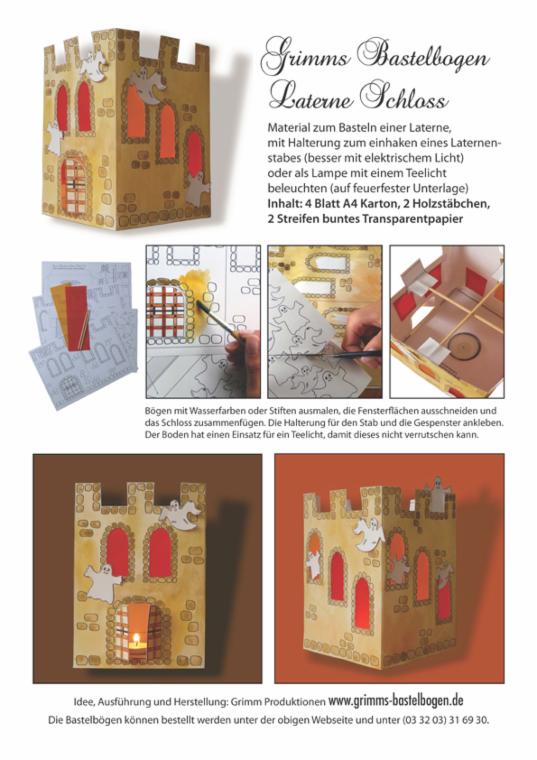 Grimms Bastelbogen
Laterne Schloss

Material zum Basteln einer Laterne, mit Halterung zum einhaken eines Laternenstabes (besser mit elektrischem Licht) oder als Lampe mit einem Teelicht beleuchten (auf feuerfester Unterlage)
Inhalt: 4 Blatt A4 Karton, 2 Holzstäbchen, 2 Streifen buntes Transparentpapier

Bögen mit Wasserfarben oder Stiften ausmalen, die Fensterflächen ausschneiden und das Schloss zusammenfügen. Die Halterung für den Stab und die Gespenster ankleben. Der Boden hat einen Einsatz für ein Teelicht, damit dieses nicht verrutschen kann.

Idee, Ausführung und Herstellung: Grimm Produktionen www.grimms-bastelbogen.de
Die Bastelbögen können bestellt werden unter der obigen Webseite und unter (03 32 03) 31 69 30.